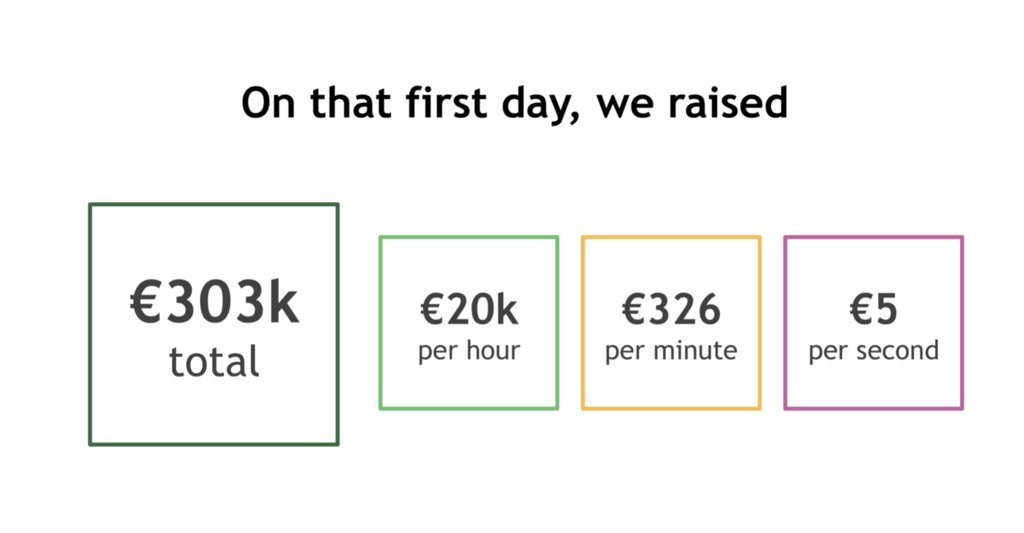 On that first day, we raised

€303k
total

€20k
per hour

€326
per minute

€5
per second